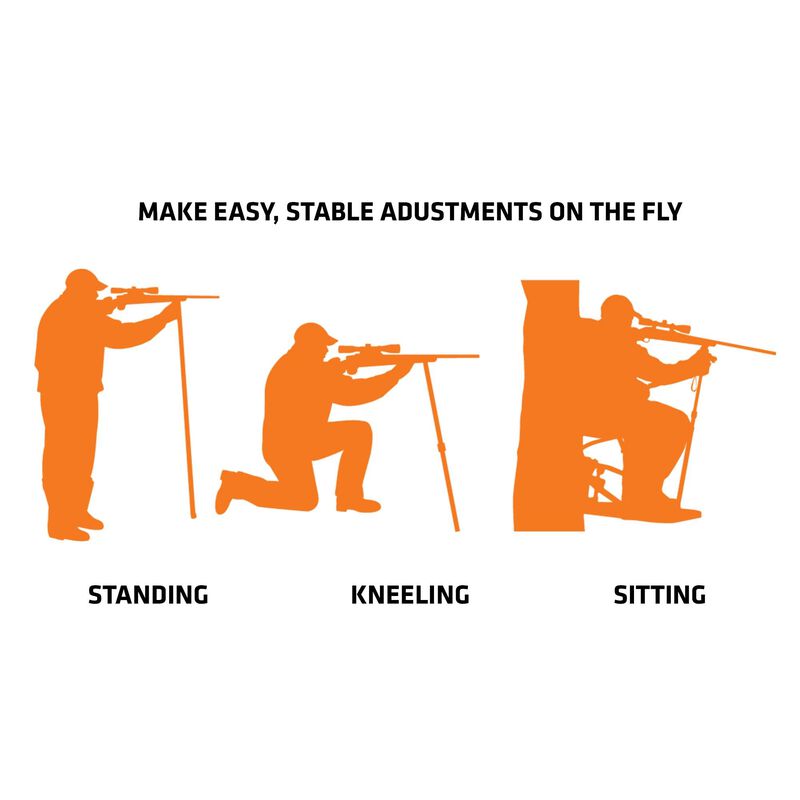 MAKE EASY, STABLE ADUSTMENTS ON THE FLY

STANDING

KNEELING

SITTING